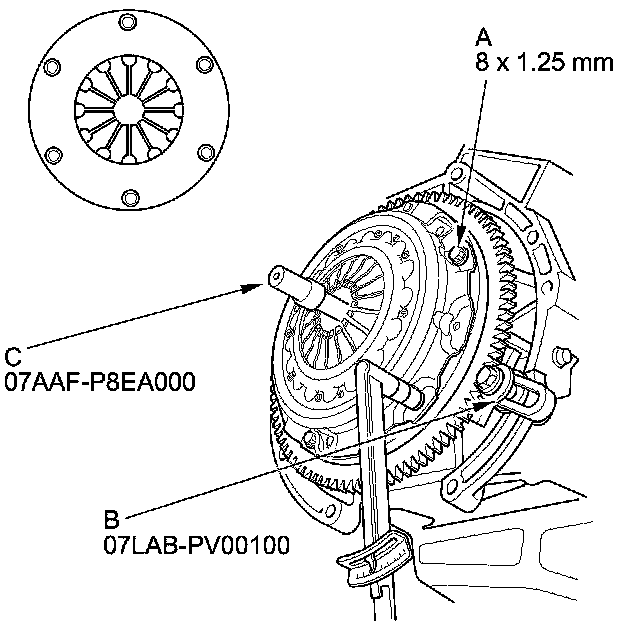 A
8 x 1.25 mm

C
07AAF-P8EA000

B
07LAB-PV00100