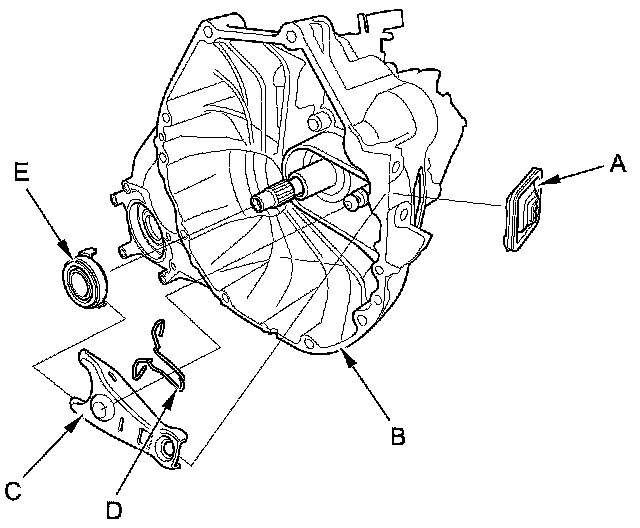 E
A
B
C
D