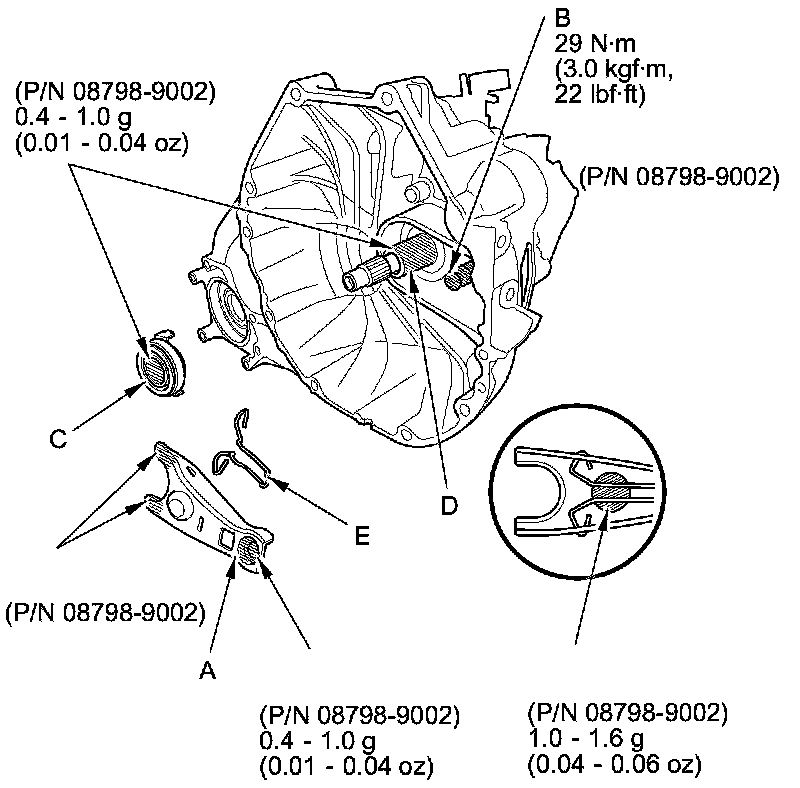 B
29 N·m
(3.0 kgf·m,
22 lbf·ft)

(P/N 08798-9002)
0.4 - 1.0 g
(0.01 - 0.04 oz)

(P/N 08798-9002)

C

D

E

(P/N 08798-9002)

A

(P/N 08798-9002)
0.4 - 1.0 g
(0.01 - 0.04 oz)

(P/N 08798-9002)
1.0 - 1.6 g
(0.04 - 0.06 oz)