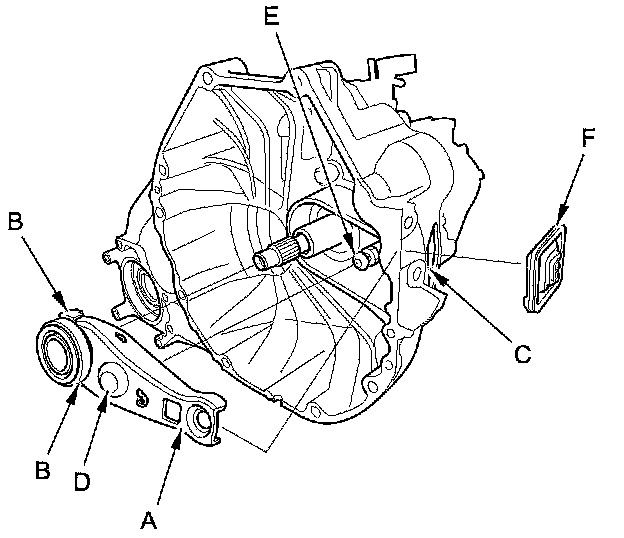 E
F
B
C
B
D
A