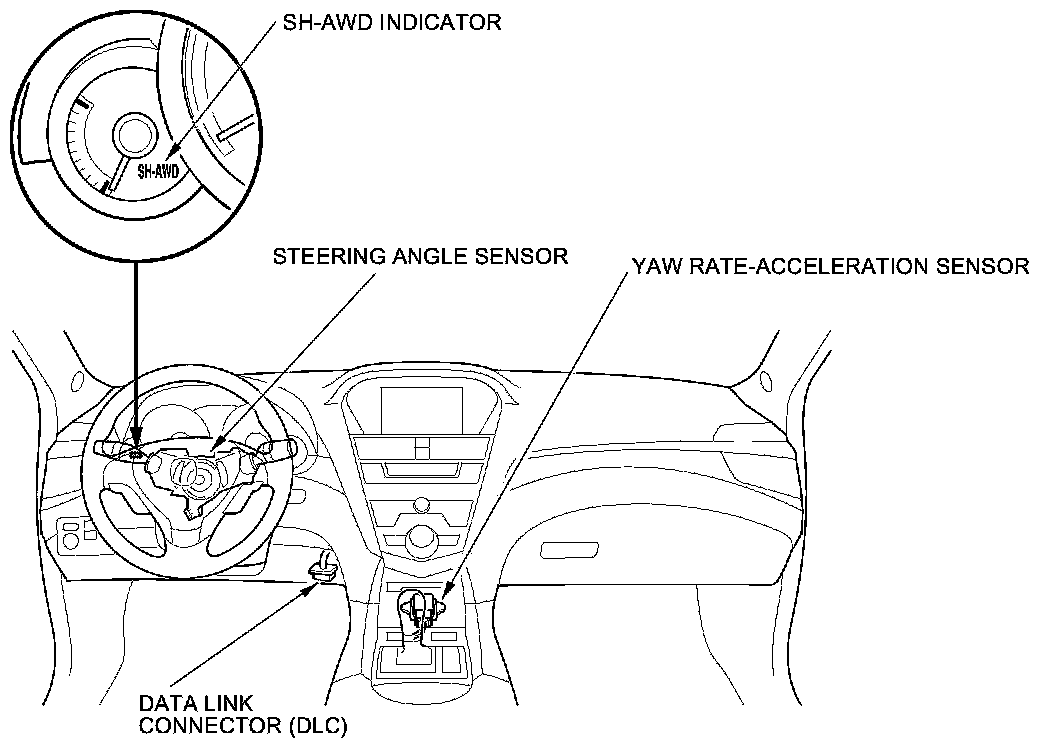 SH-AWD INDICATOR

SH-AWD

STEERING ANGLE SENSOR

YAW RATE-ACCELERATION SENSOR

DATA LINK CONNECTOR (DLC)