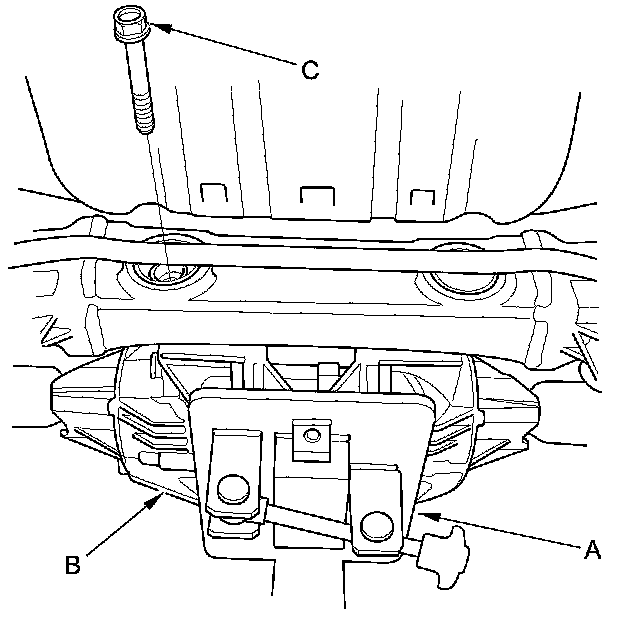 C

B

A