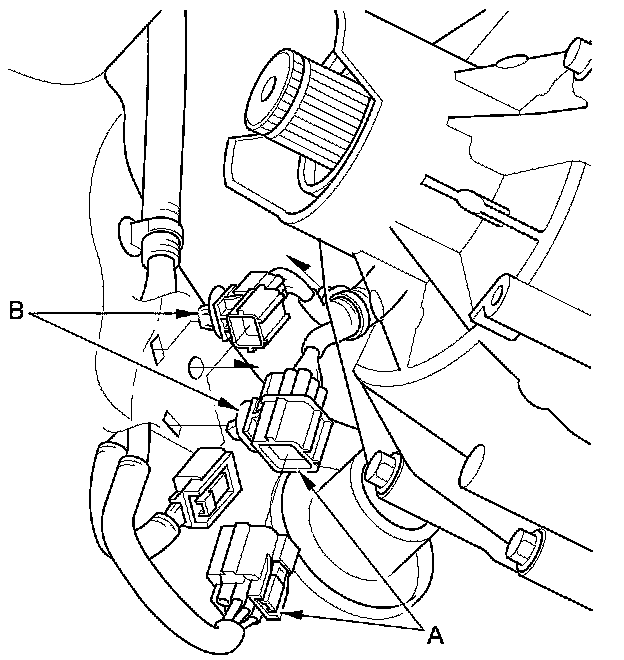 B

A