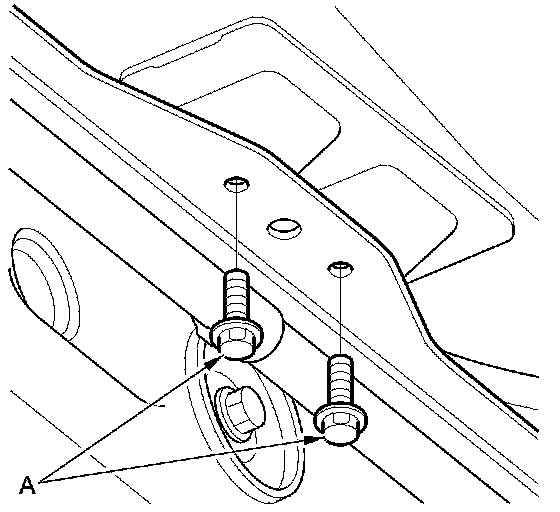 A