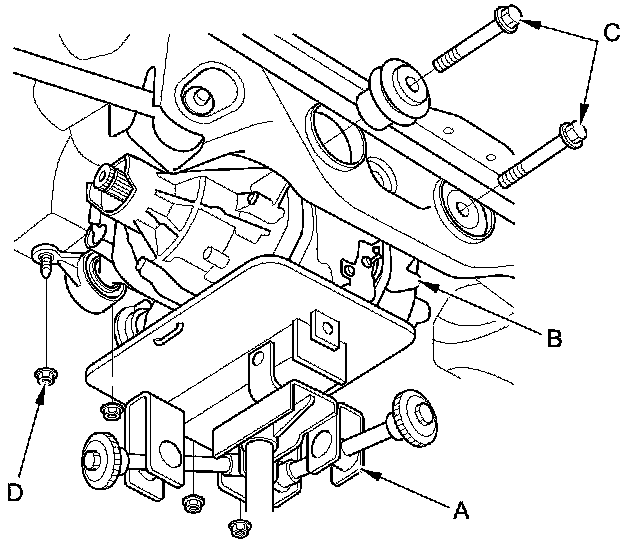 C
B
D
A