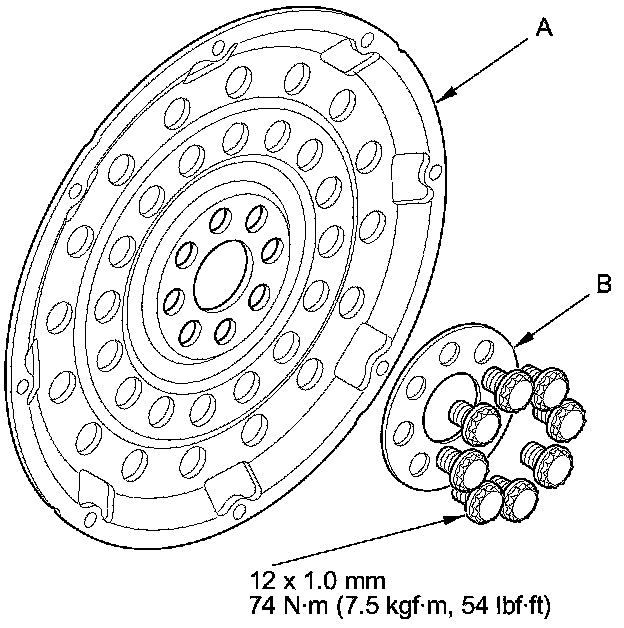 A

B

12 x 1.0 mm
74 N·m (7.5 kgf·m, 54 lbf·ft)