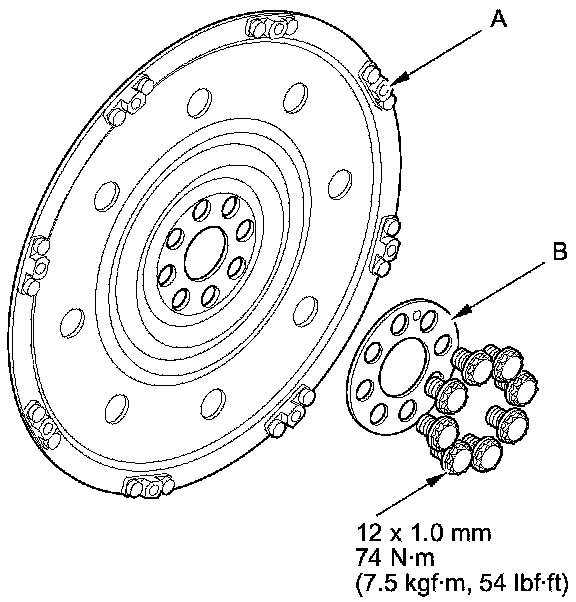 A

B

12 x 1.0 mm
74 N·m
(7.5 kgf·m, 54 lbf·ft)