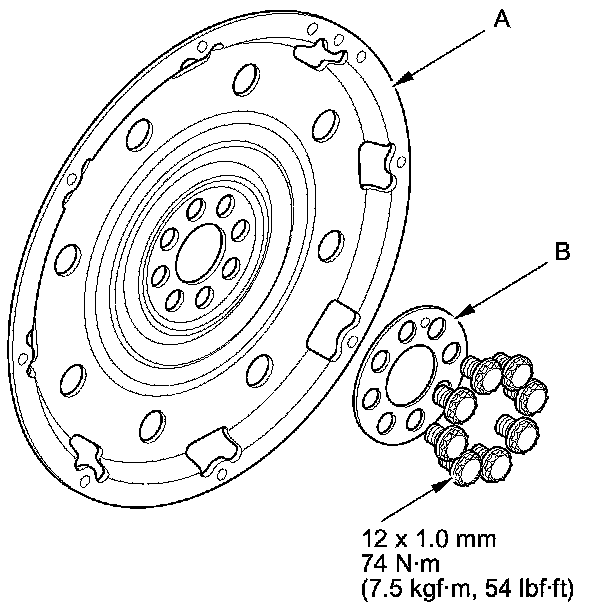 A

B

12 x 1.0 mm
74 N·m
(7.5 kgf·m, 54 lbf·ft)