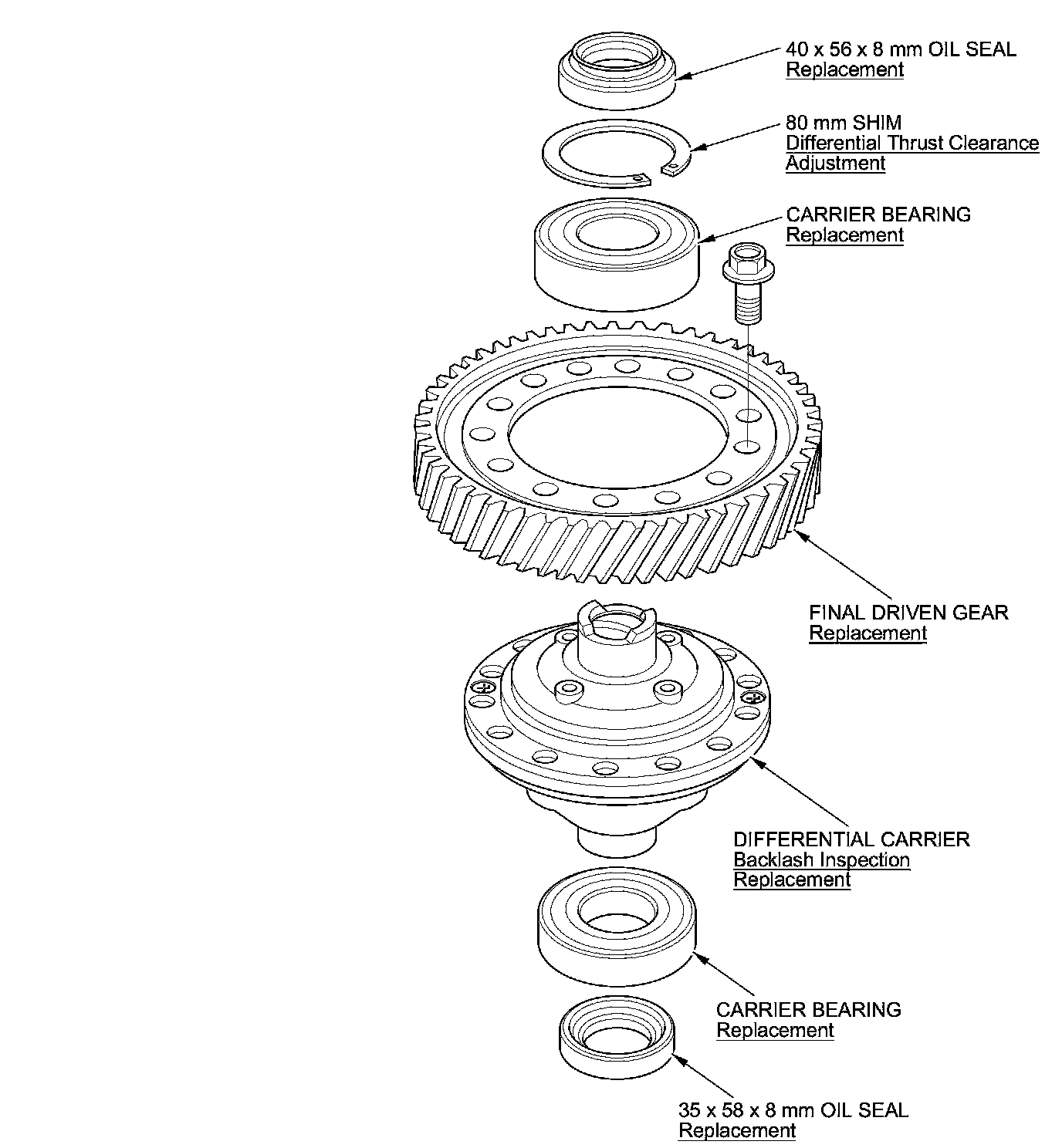 40 x 56 x 8 mm OIL SEAL
Replacement

80 mm SHIM
Differential Thrust Clearance Adjustment

CARRIER BEARING
Replacement

FINAL DRIVEN GEAR
Replacement

DIFFERENTIAL CARRIER
Backlash Inspection
Replacement

CARRIER BEARING
Replacement

35 x 58 x 8 mm OIL SEAL
Replacement