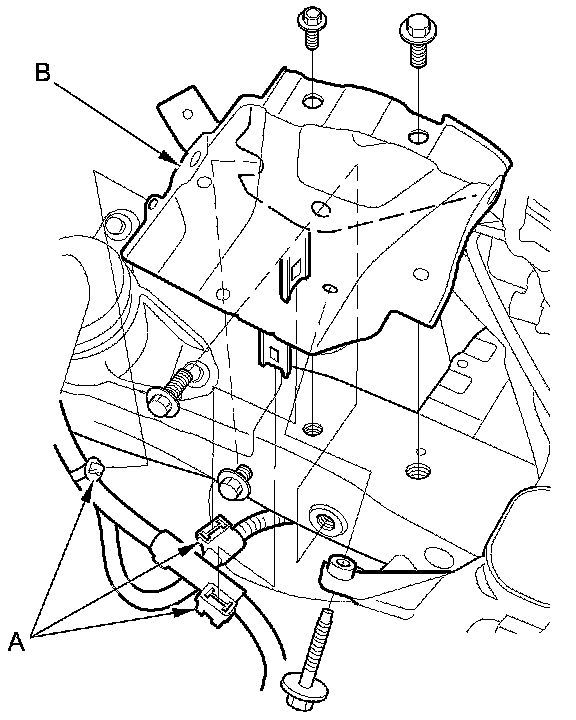 B

A