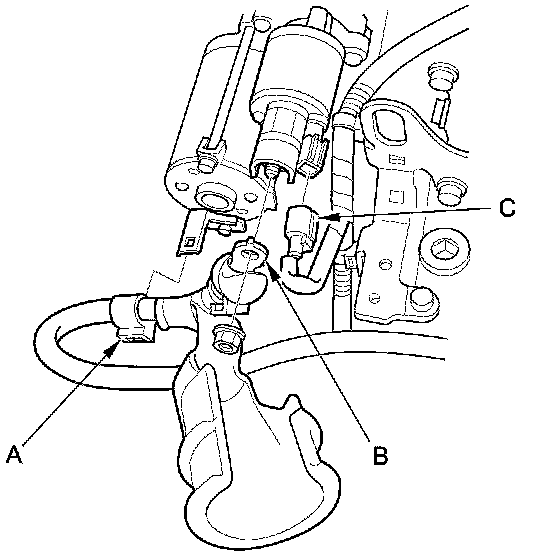 C
A
B