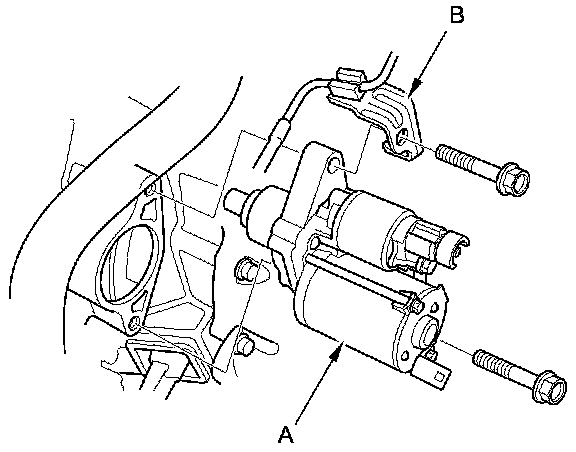 B

A