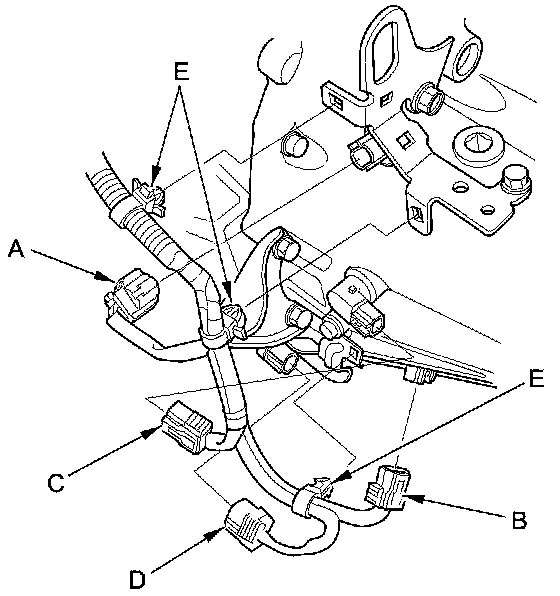 E
A
E
C
B
D