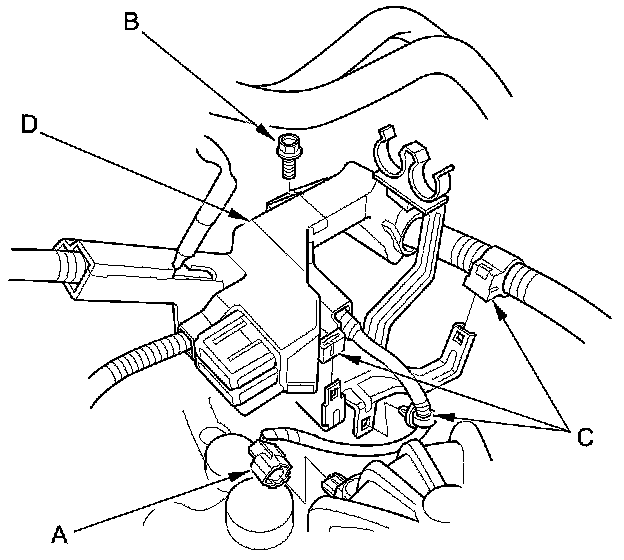 B
D
C
A