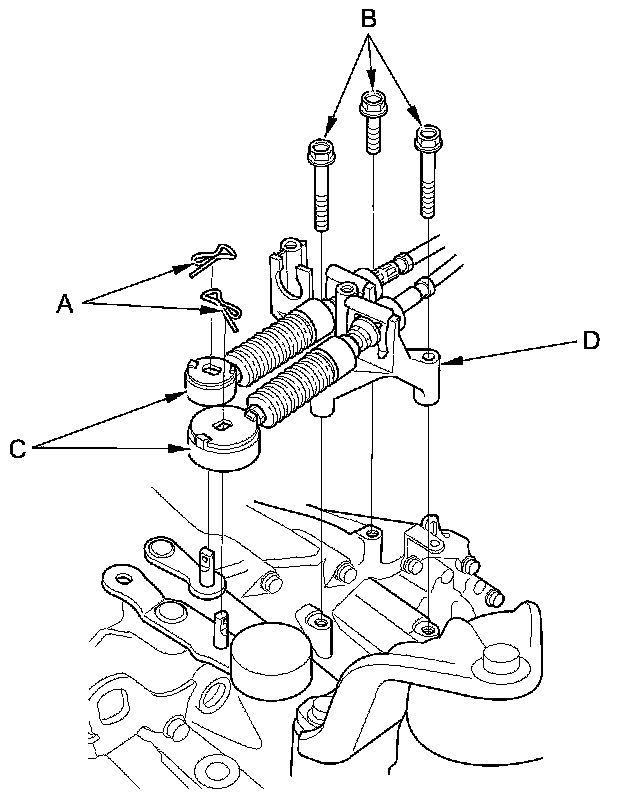 B
A
D
C