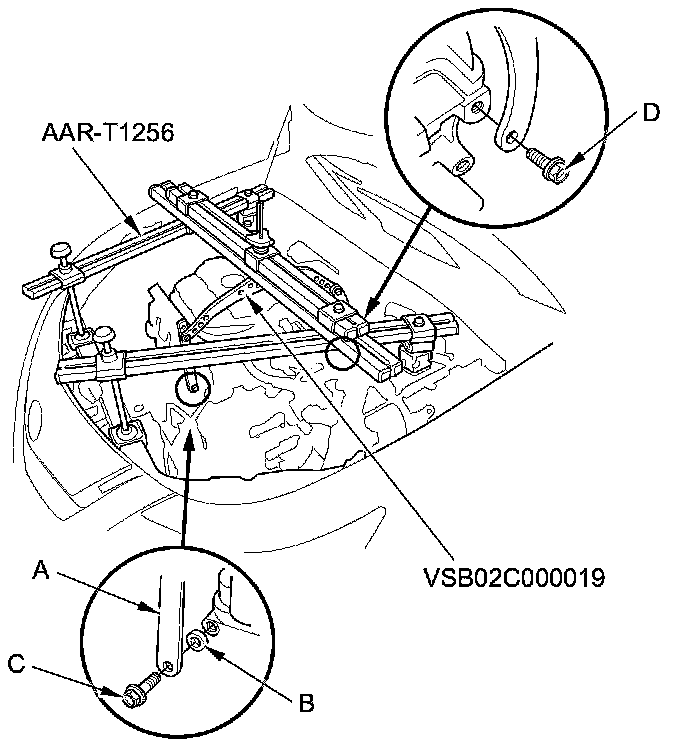 AAR-T1256

D

VSB02C000019

A

C

B