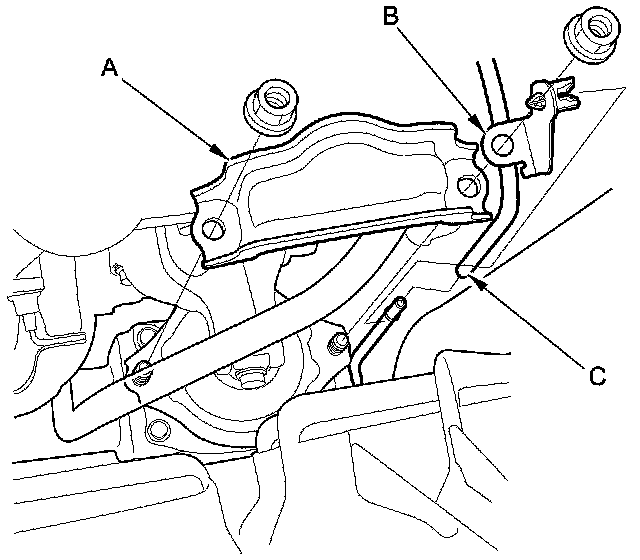 A
B
C