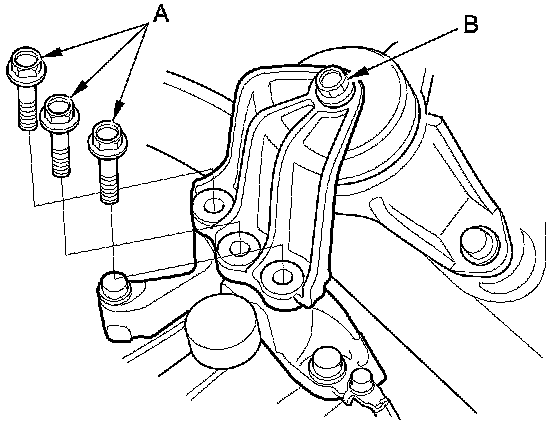 A

B