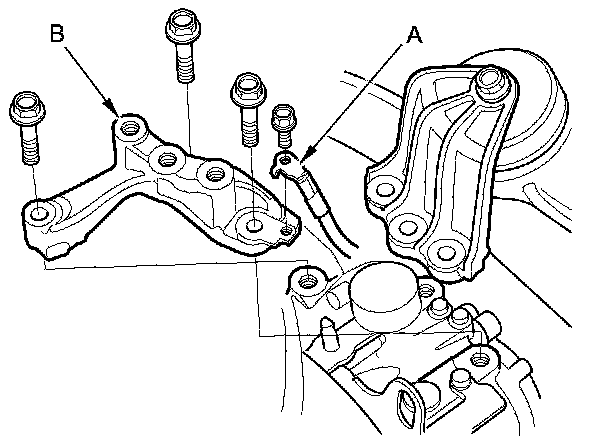 B
A