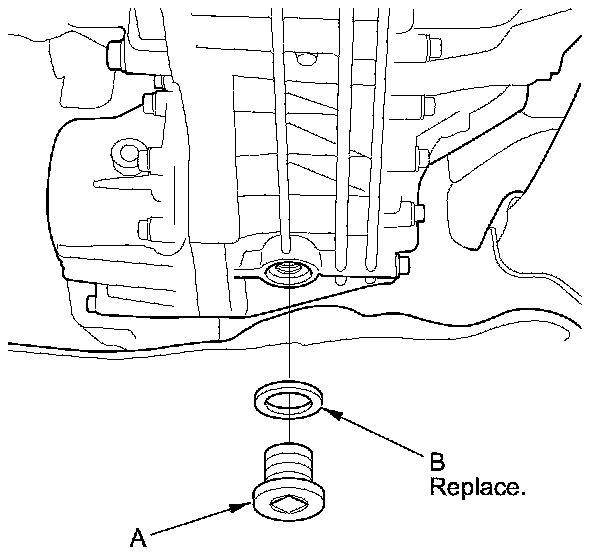 B
Replace.

A