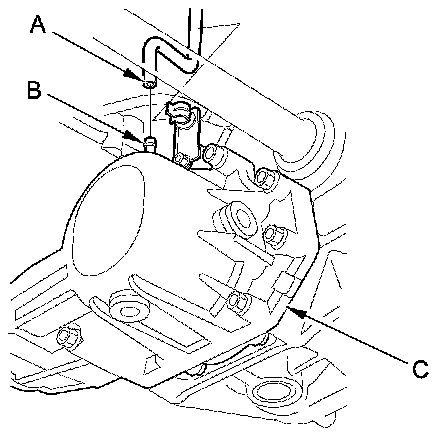 A
B
C