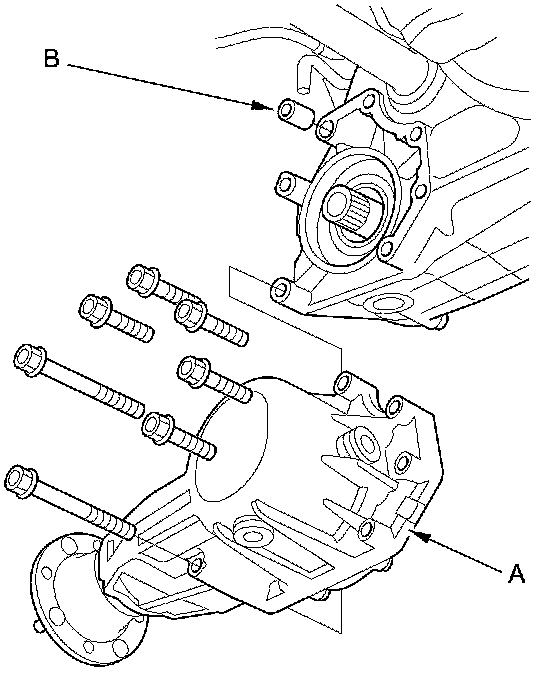 B

A