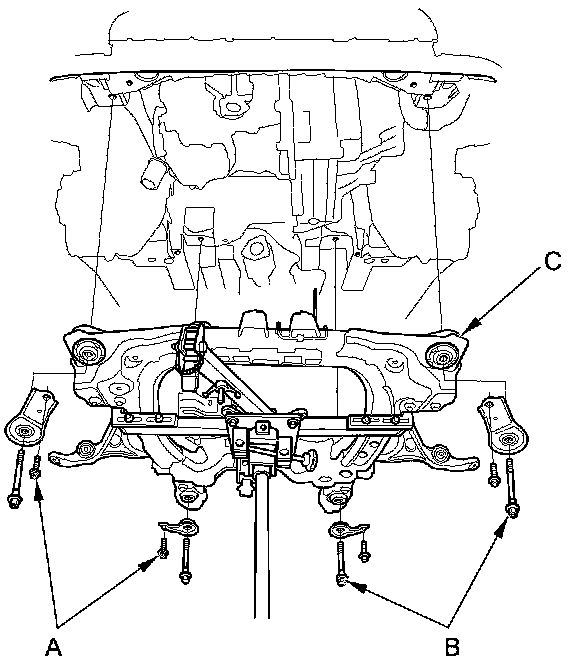 C

A

B