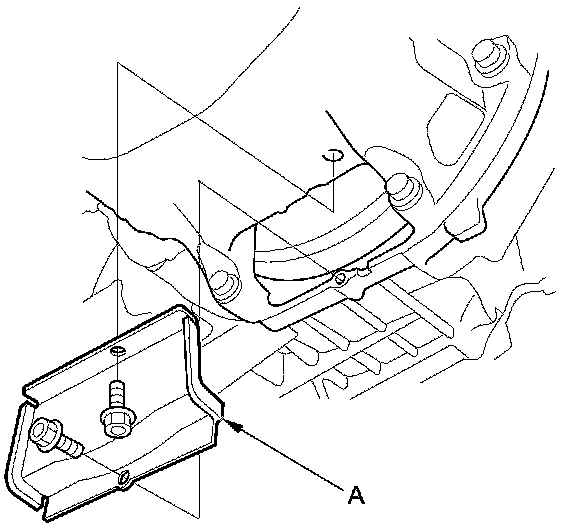 A