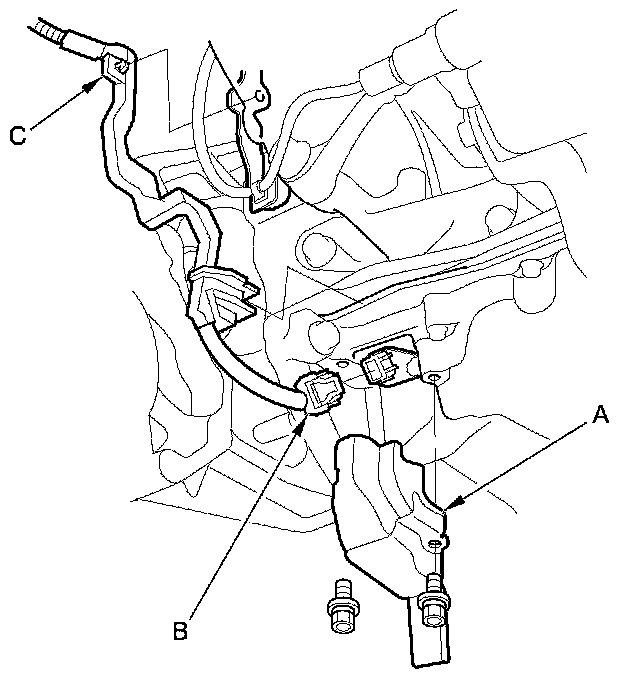 C

A

B