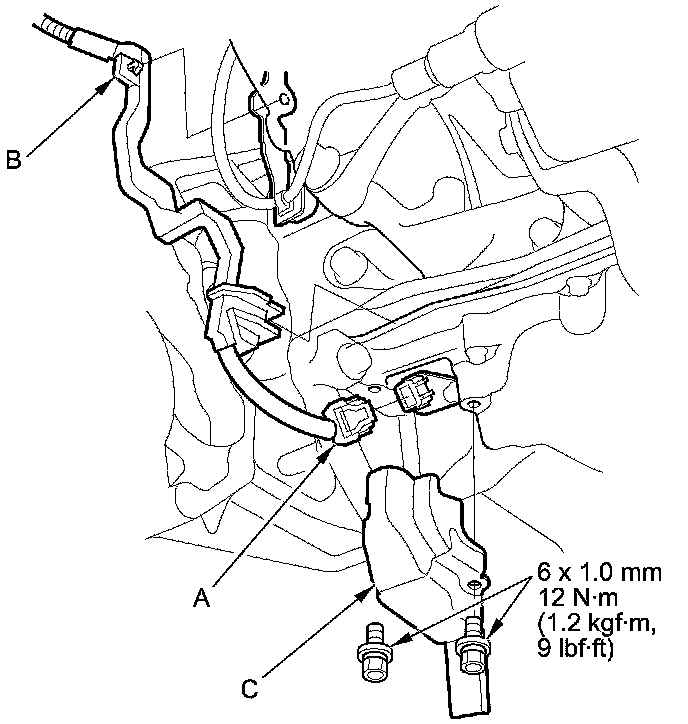 B

A

C

6 x 1.0 mm
12 N·m
(1.2 kgf·m,
9 lbf·ft)