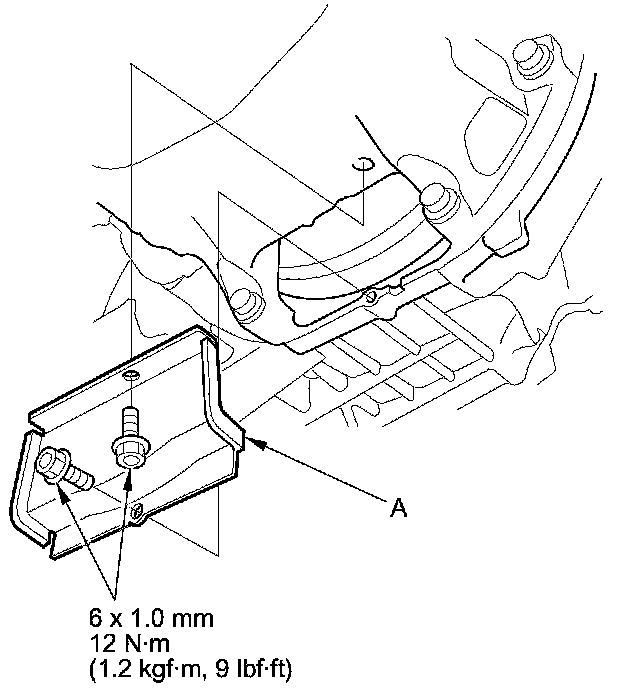 A

6 x 1.0 mm
12 N·m
(1.2 kgf·m, 9 lbf·ft)