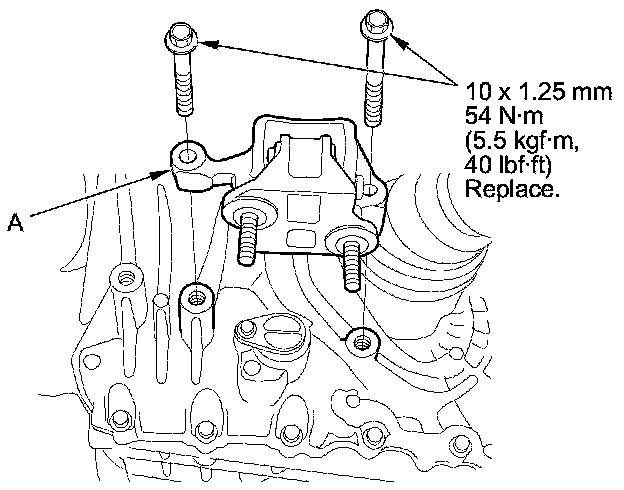 10 x 1.25 mm
54 N·m
(5.5 kgf·m,
40 lbf·ft)
Replace.

A