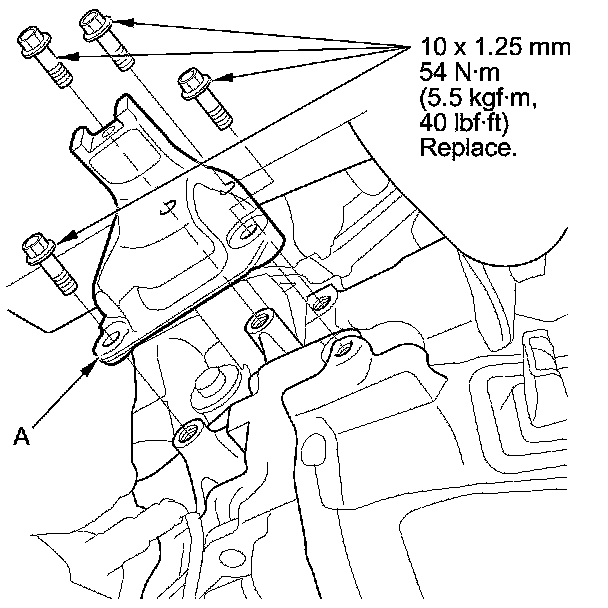 10 x 1.25 mm
54 N·m
(5.5 kgf·m,
40 lbf·ft)
Replace.

A