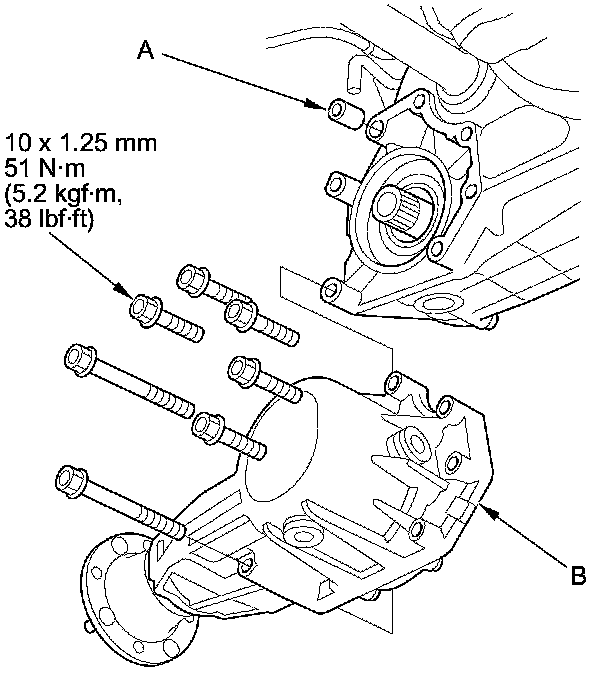 A

10 x 1.25 mm
51 N·m
(5.2 kgf·m,
38 lbf·ft)

B