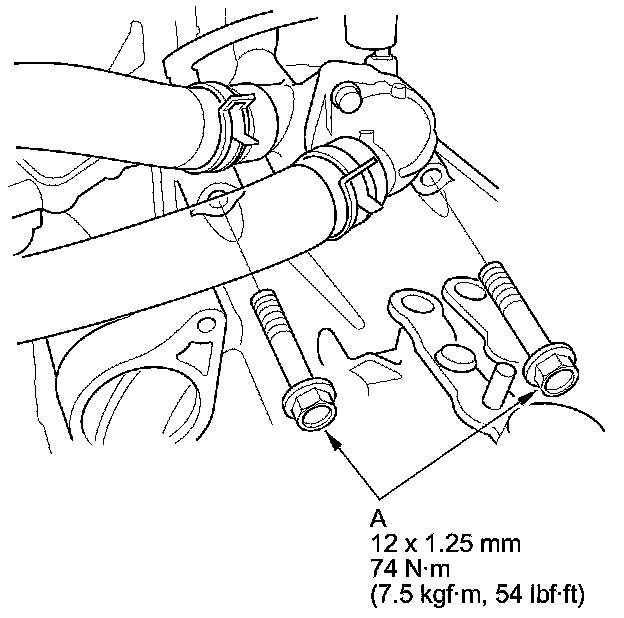 A
12 x 1.25 mm
74 N·m
(7.5 kgf·m, 54 lbf·ft)