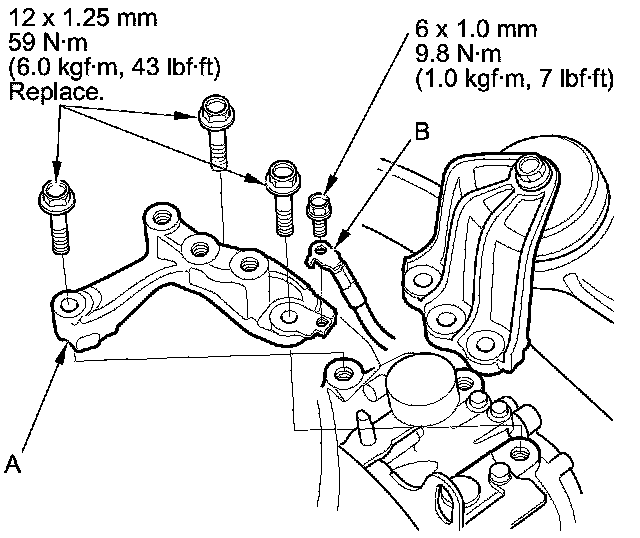 12 x 1.25 mm
59 N·m
(6.0 kgf·m, 43 lbf·ft)
Replace.

6 x 1.0 mm
9.8 N·m
(1.0 kgf·m, 7 lbf·ft)

B

A