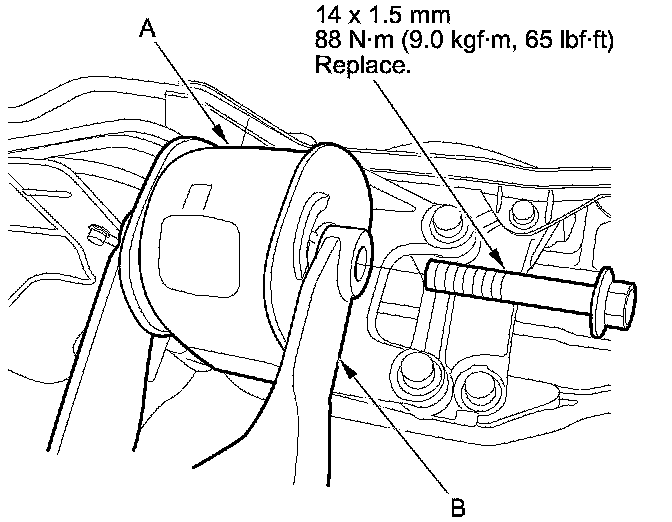 A

14 x 1.5 mm
88 N·m (9.0 kgf·m, 65 lbf·ft)
Replace.

B