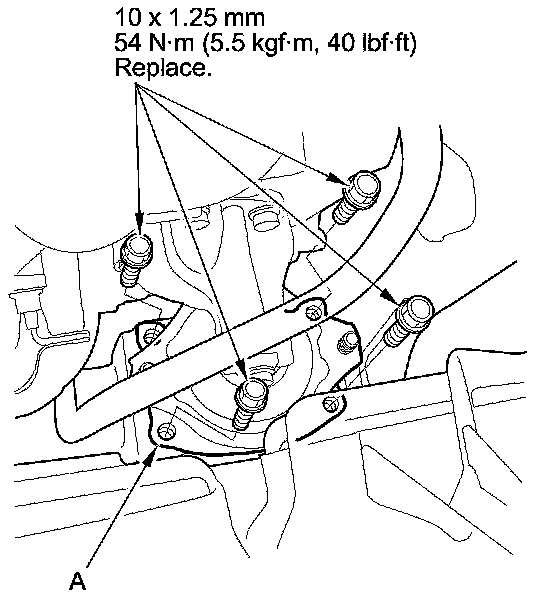 10 x 1.25 mm
54 N·m (5.5 kgf·m, 40 lbf·ft)
Replace.

A