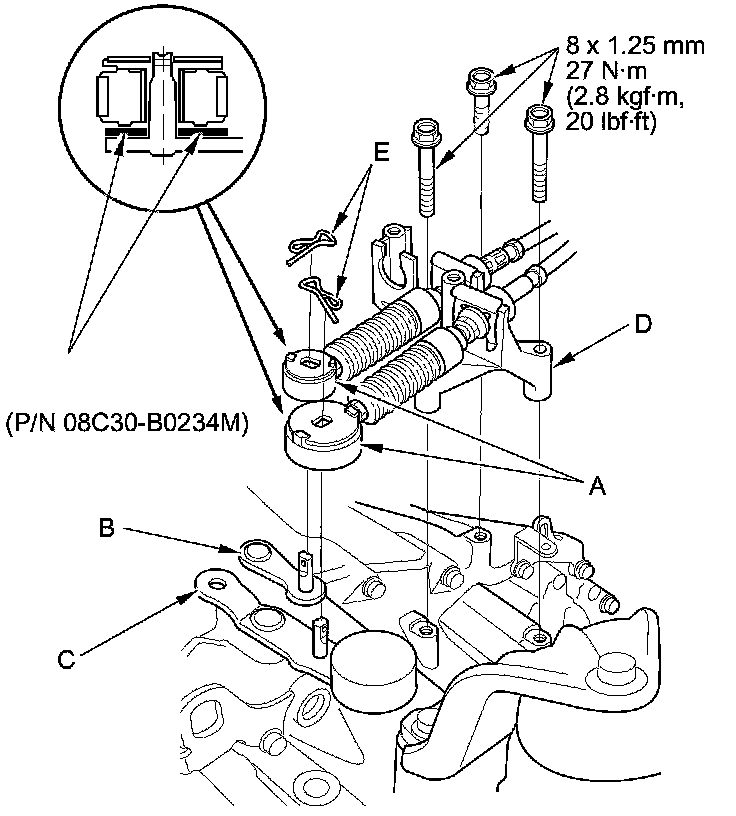 8 x 1.25 mm
27 N·m
(2.8 kgf·m,
20 lbf·ft)

E

D

(P/N 08C30-B0234M)

A

B

C