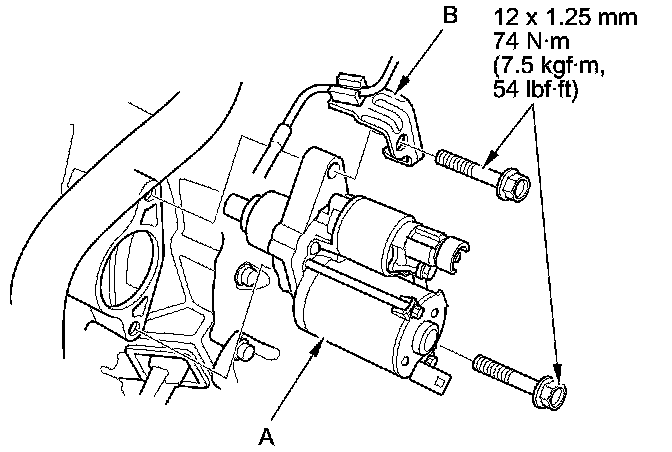 B

12 x 1.25 mm
74 N·m
(7.5 kgf·m,
54 lbf·ft)

A