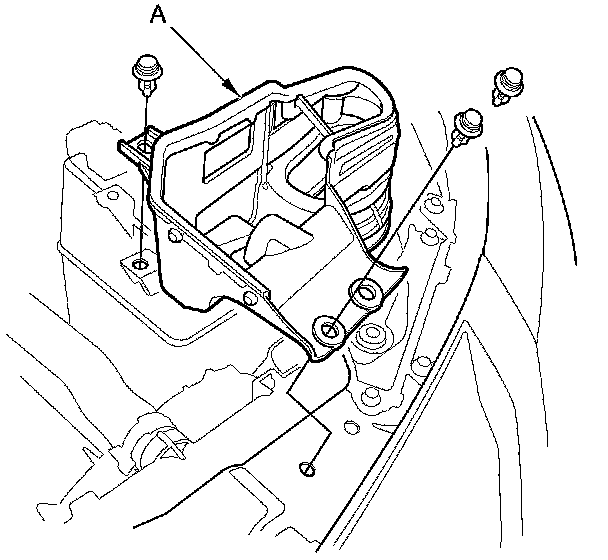 A