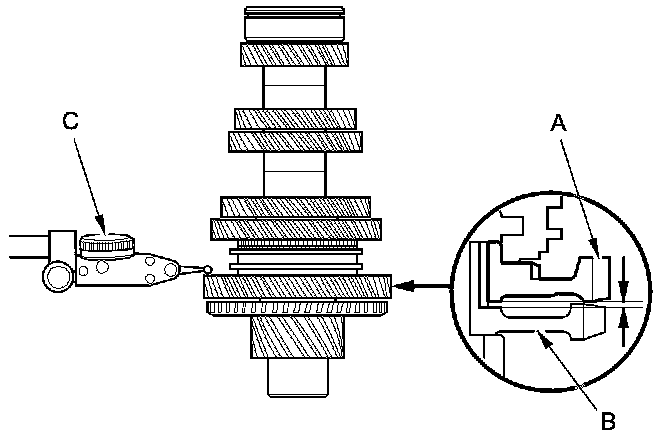 C

A

B