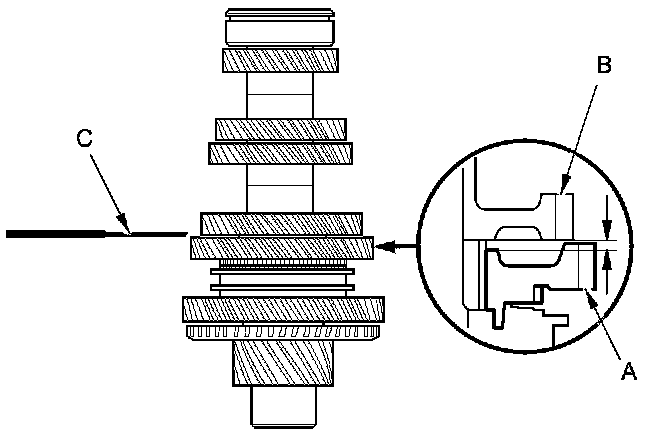 B
C
A