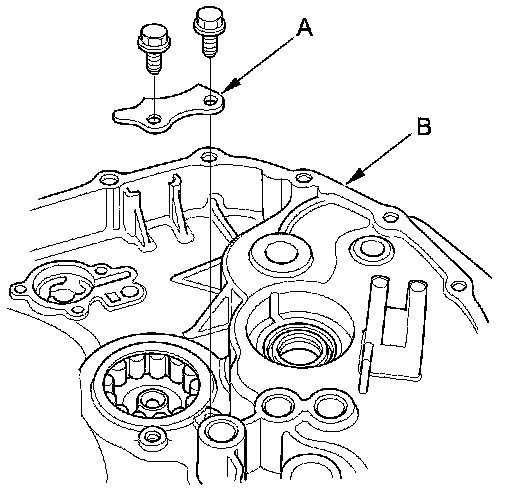 A

B