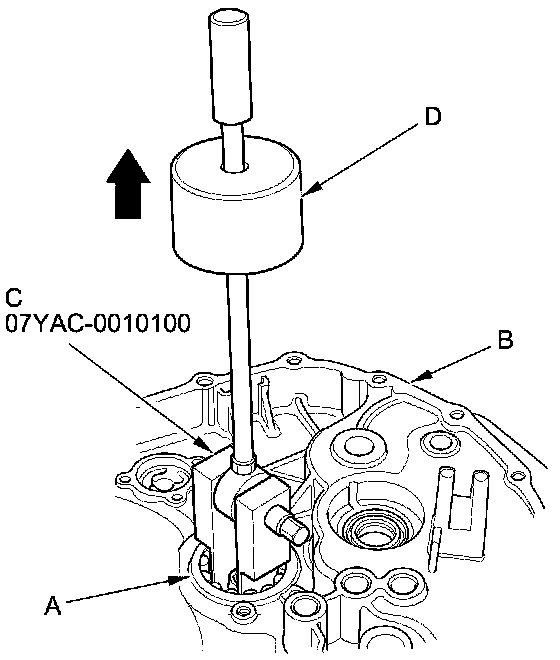 D

C
07YAC-0010100

B

A