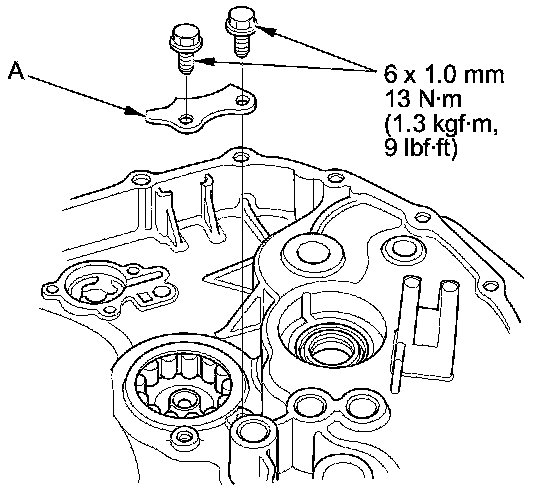 A

6 x 1.0 mm
13 N·m
(1.3 kgf·m,
9 lbf·ft)