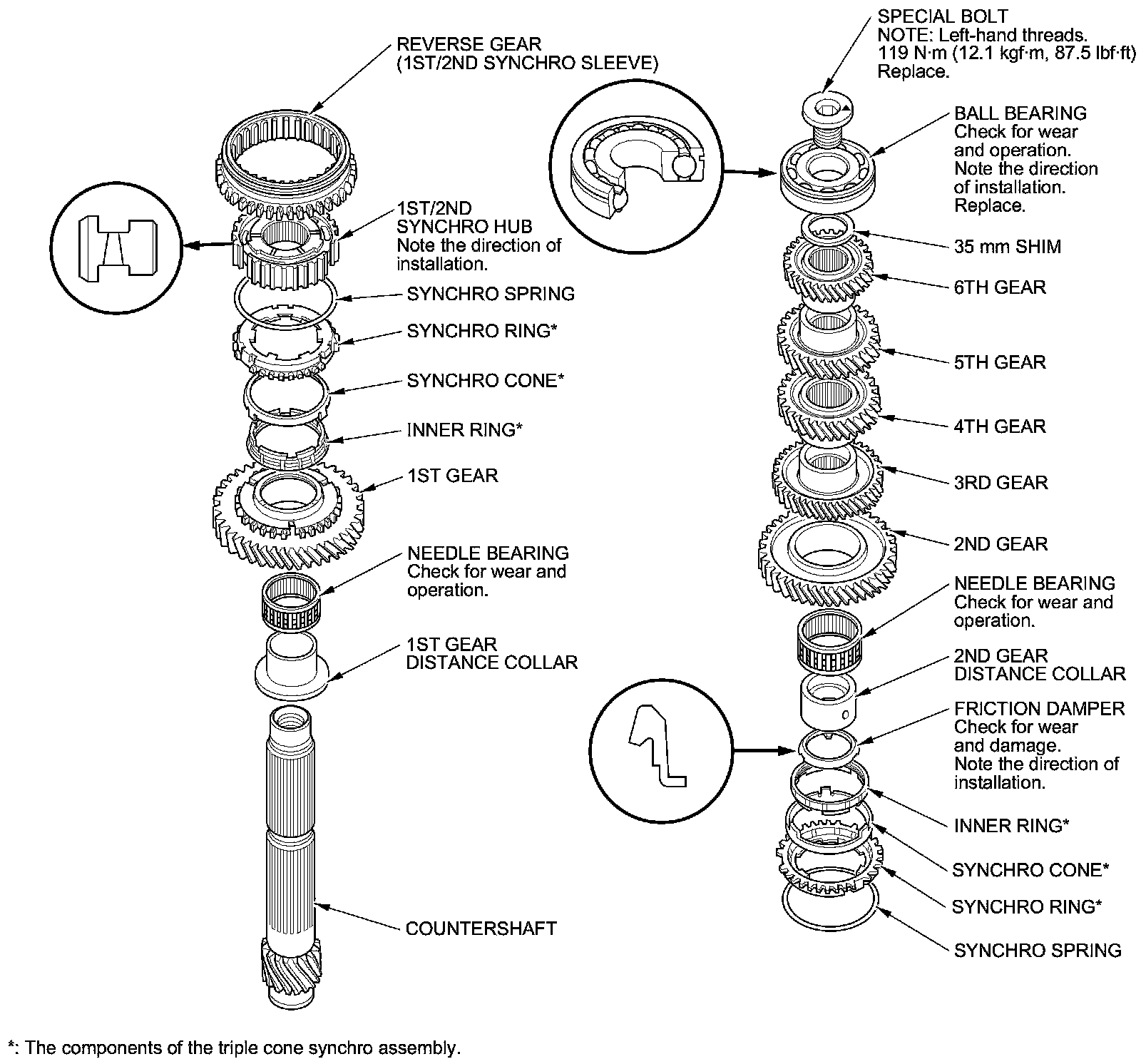 REVERSE GEAR
(1ST/2ND SYNCHRO SLEEVE)

1ST/2ND
SYNCHRO HUB
Note the direction of installation.

SYNCHRO SPRING

SYNCHRO RING*

SYNCHRO CONE*

INNER RING*

1ST GEAR

NEEDLE BEARING
Check for wear and operation.

1ST GEAR
DISTANCE COLLAR

COUNTERSHAFT

SPECIAL BOLT
NOTE: Left-hand threads.
119 N·m (12.1 kgf·m, 87.5 lbf·ft)
Replace.

BALL BEARING
Check for wear and operation.
Note the direction of installation.
Replace.

35 mm SHIM

6TH GEAR

5TH GEAR

4TH GEAR

3RD GEAR

2ND GEAR

NEEDLE BEARING
Check for wear and operation.

2ND GEAR
DISTANCE COLLAR

FRICTION DAMPER
Check for wear and damage.
Note the direction of installation.

INNER RING*

SYNCHRO CONE*

SYNCHRO RING*

SYNCHRO SPRING

*: The components of the triple cone synchro assembly.