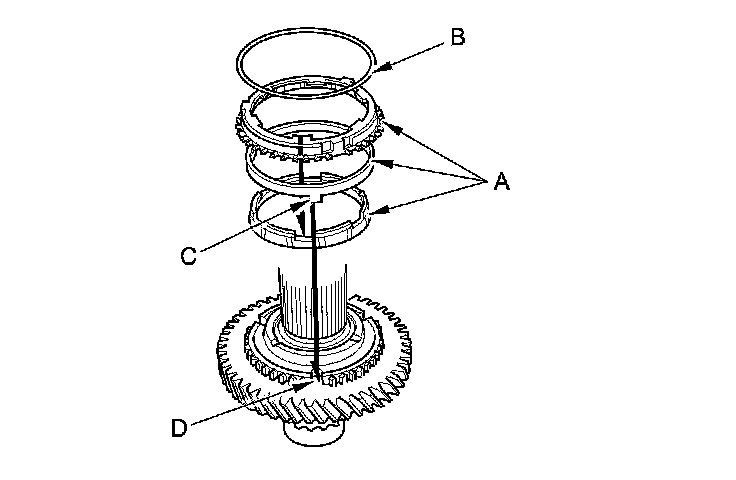 B
A
C
D