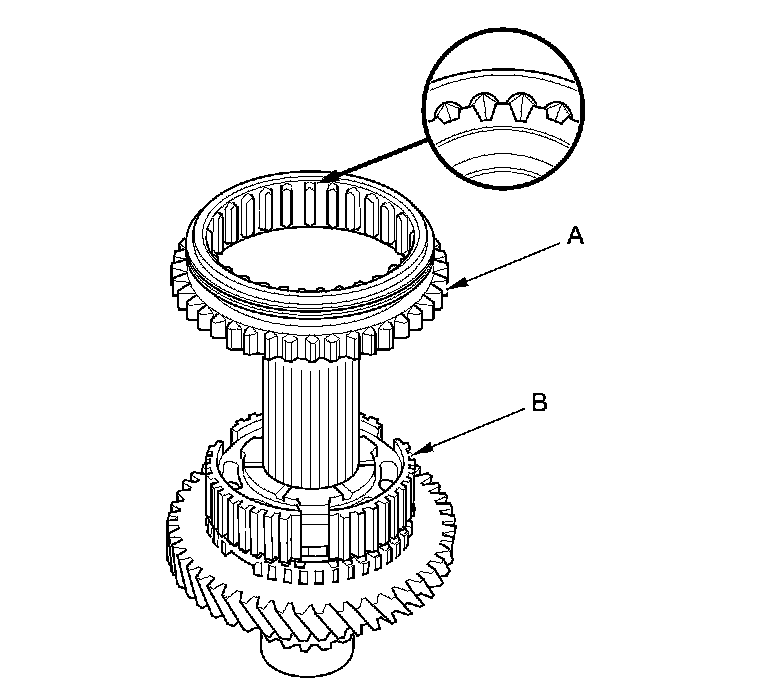 A

B