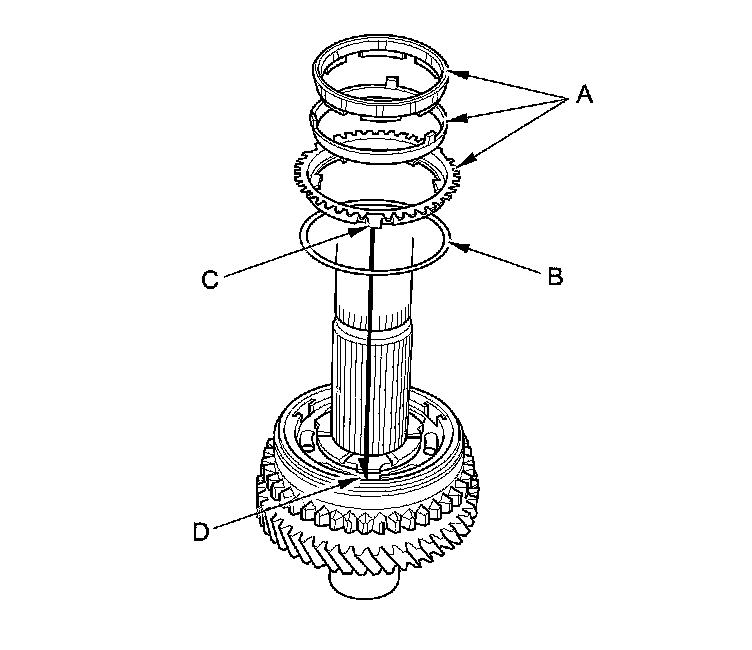 A
C
B
D